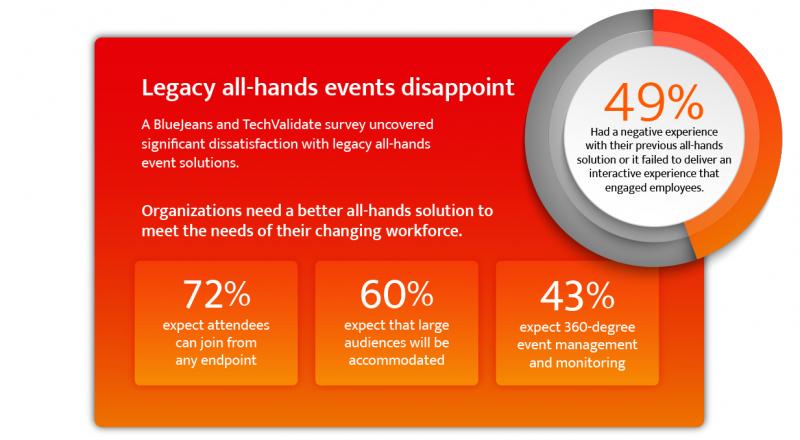 Legacy all-hands events disappoint

A BlueJeans and TechValidate survey uncovered significant dissatisfaction with legacy all-hands event solutions.

49%
Had a negative experience with their previous all-hands solution or it failed to deliver an interactive experience that engaged employees.

Organizations need a better all-hands solution to meet the needs of their changing workforce.

72%
expect attendees can join from any endpoint

60%
expect that large audiences will be accommodated

43%
expect 360-degree event management and monitoring